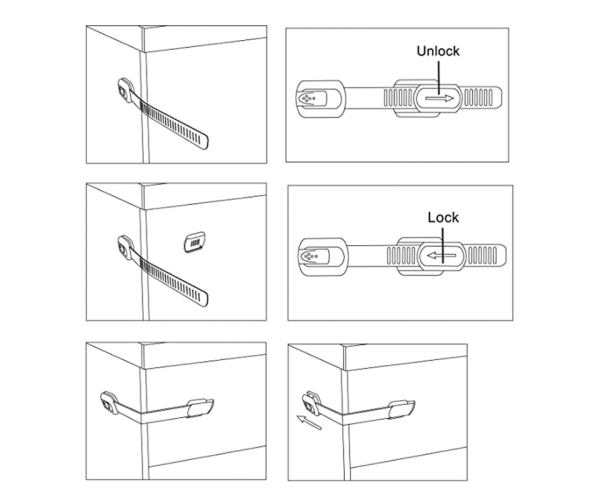 Unlock

Lock